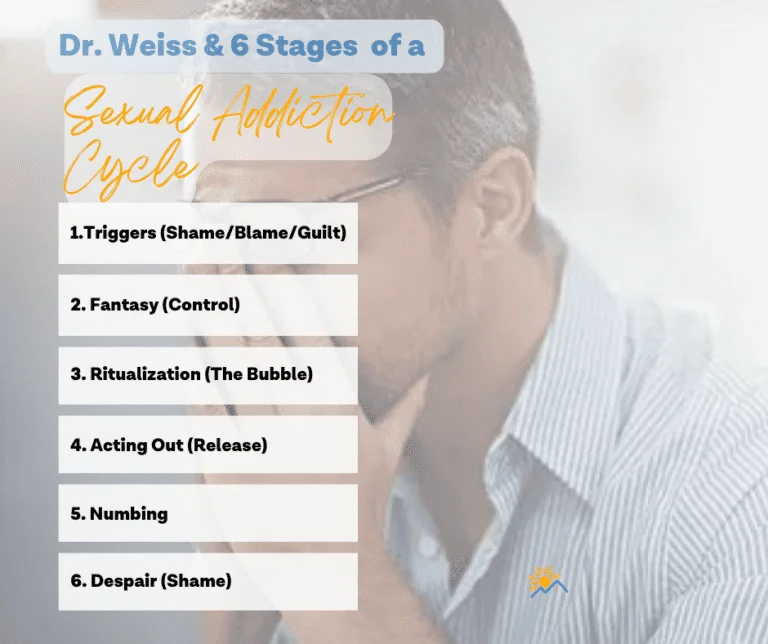 Dr. Weiss & 6 Stages of a

Sexual Addiction Cycle

1.Triggers (Shame/Blame/Guilt)

2. Fantasy (Control)

3. Ritualization (The Bubble)

4. Acting Out (Release)

5. Numbing

6. Despair (Shame)